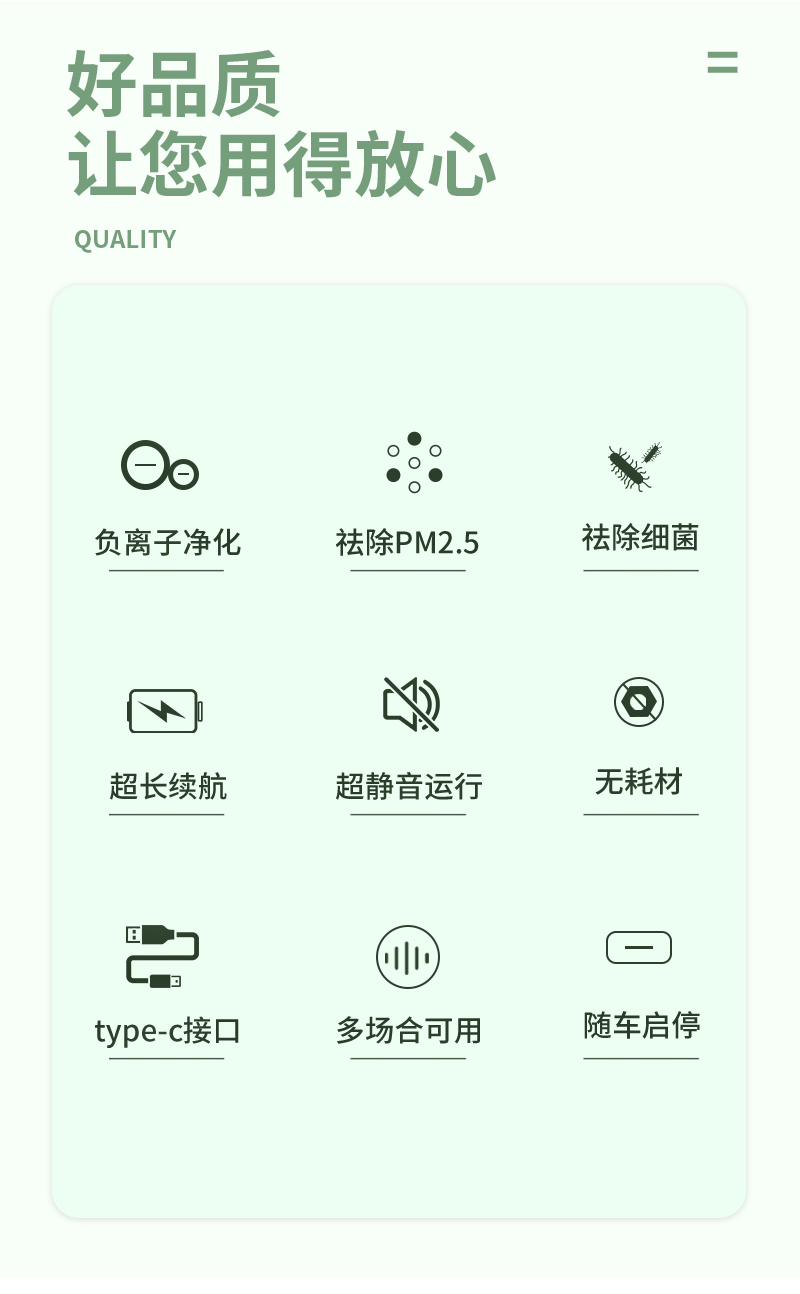 好品质
让您用得放心

QUALITY

负离子净化

祛除PM2.5

祛除细菌

超长续航

超静音运行

无耗材

type-c接口

多场合可用

随车启停