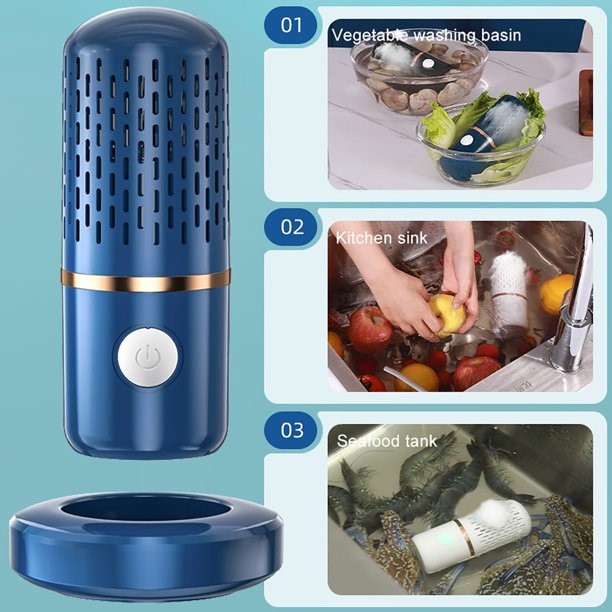 01
Vegetable washing basin

02
Kitchen sink

03
Seafood tank